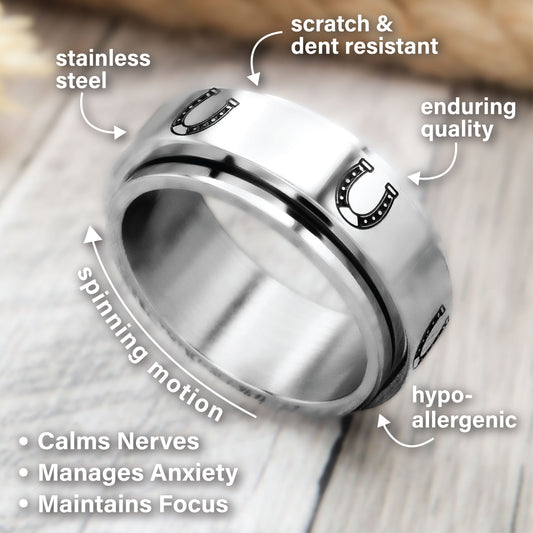 stainless steel

scratch & dent resistant

enduring quality

spinning motion

hypo-allergenic

• Calms Nerves
• Manages Anxiety
• Maintains Focus