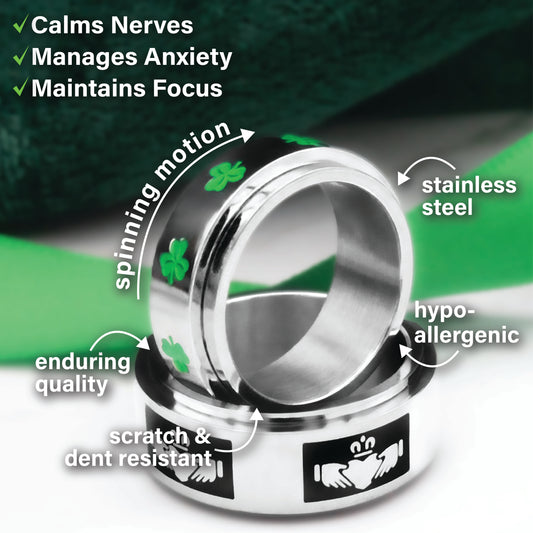 ✓ Calms Nerves
✓ Manages Anxiety
✓ Maintains Focus

spinning motion

stainless steel

hypo-allergenic

enduring quality

scratch & dent resistant